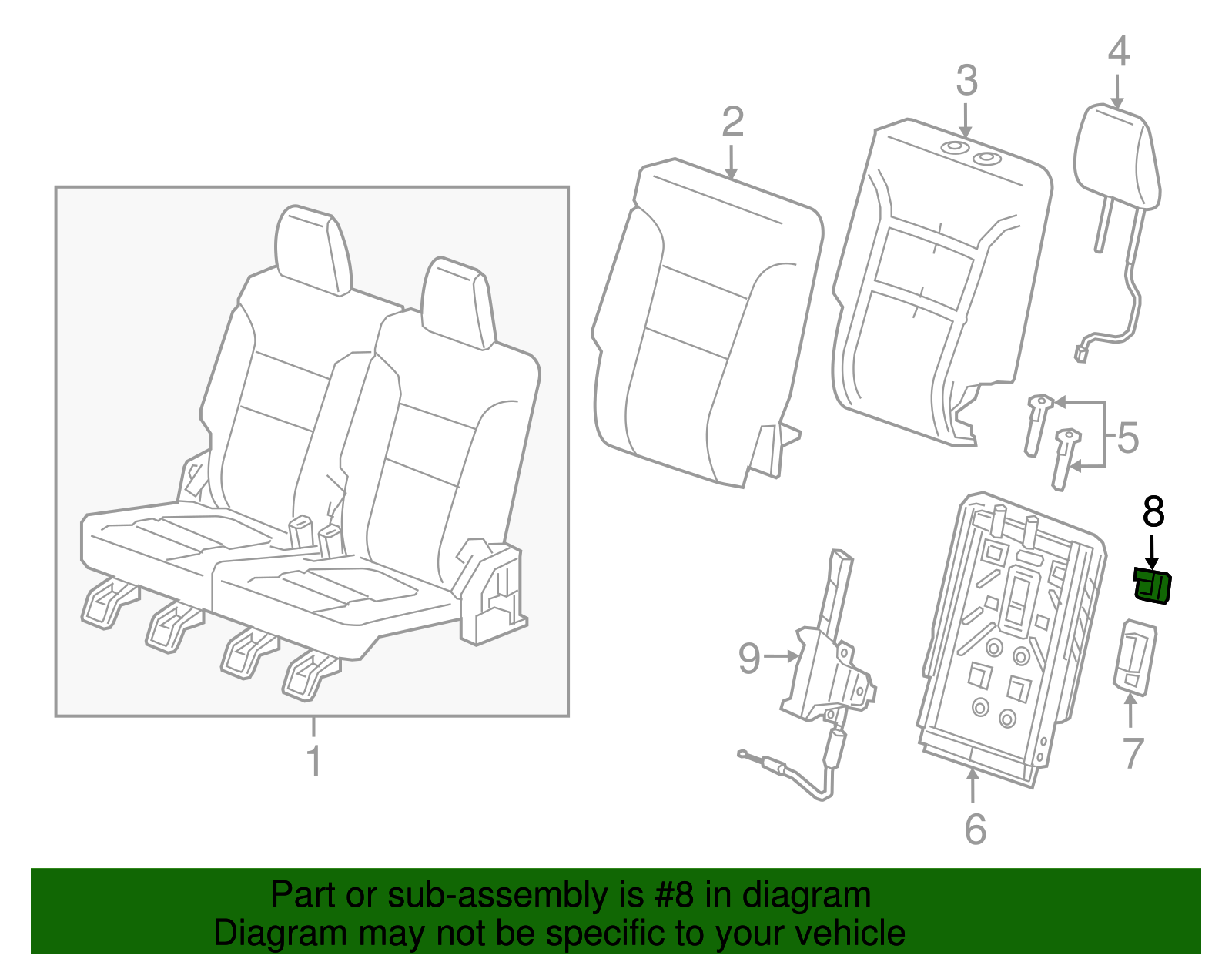 4
3
2
5
8
9
7
1
6

Part or sub-assembly is #8 in diagram
Diagram may not be specific to your vehicle