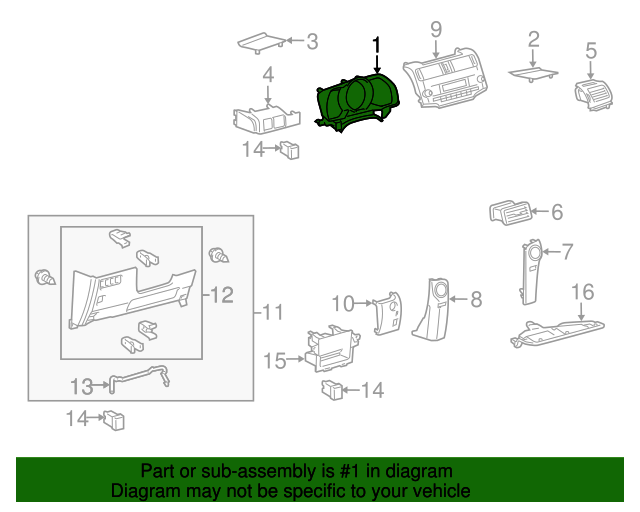 3
1
9
2
5
4
14
6
7
12
11
10
8
16
15
13
14
14

Part or sub-assembly is #1 in diagram
Diagram may not be specific to your vehicle