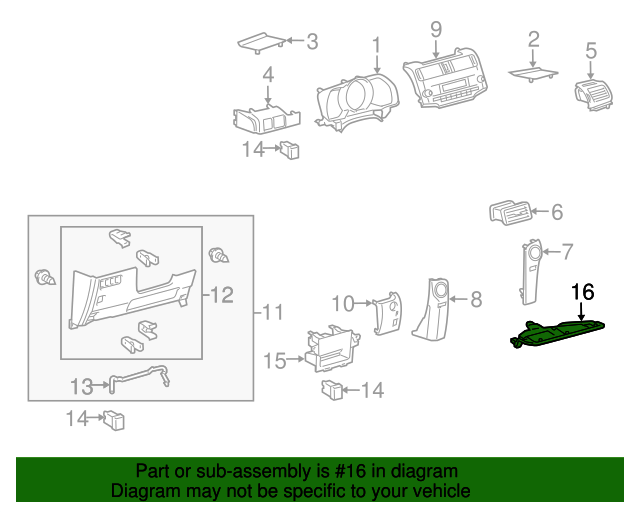 3
1
9
2
5
4
14
6
7
16
12
11
10
8
15
13
14
14

Part or sub-assembly is #16 in diagram
Diagram may not be specific to your vehicle