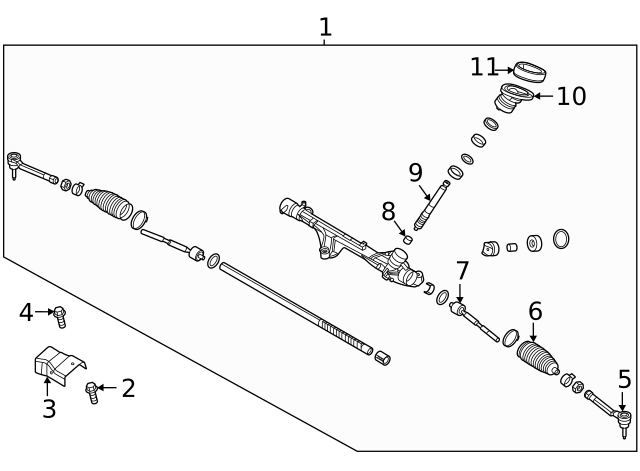 1
11
10
9
8
7
6
5
4
3
2