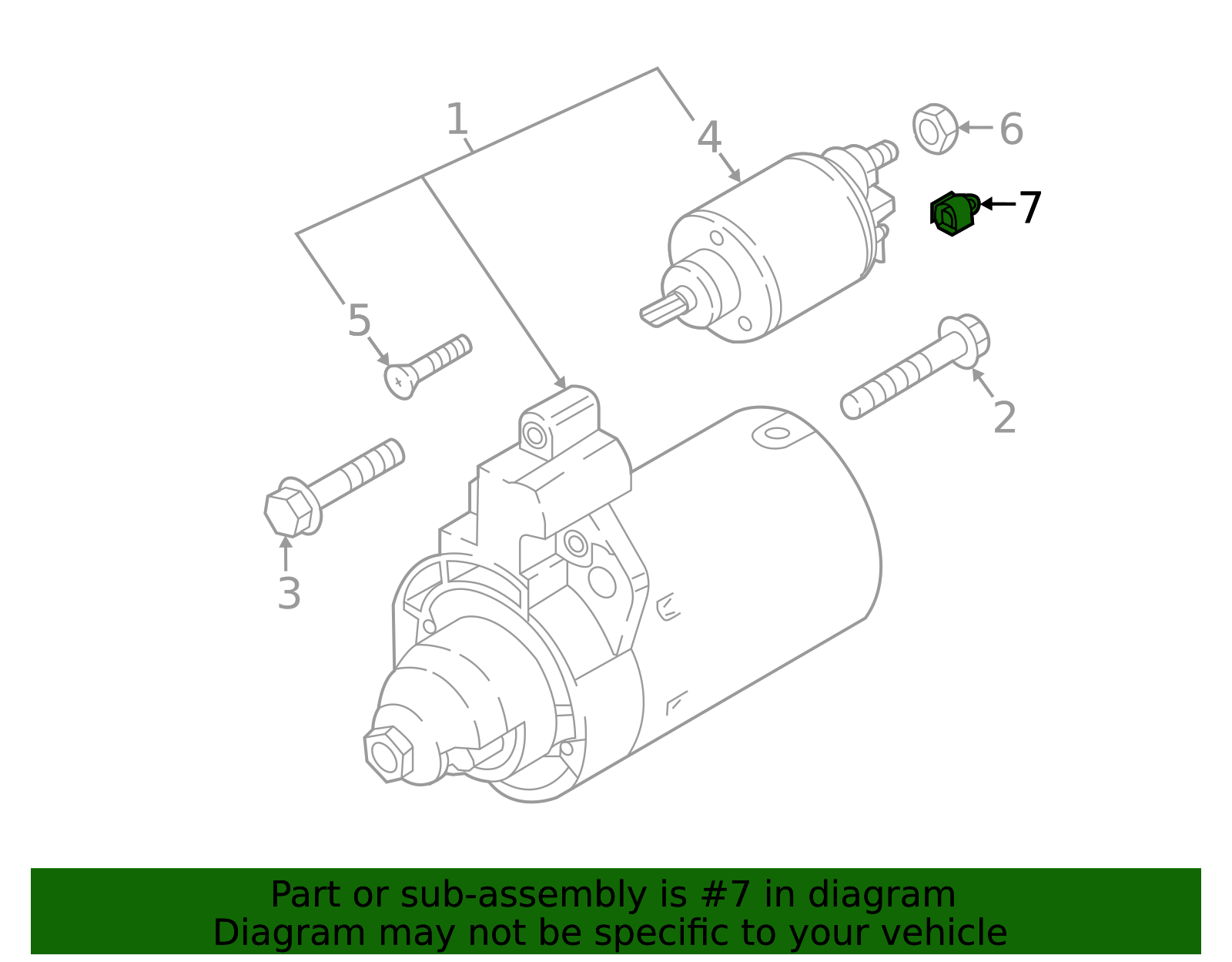 1
4
6
7
5
2
3

Part or sub-assembly is #7 in diagram
Diagram may not be specific to your vehicle