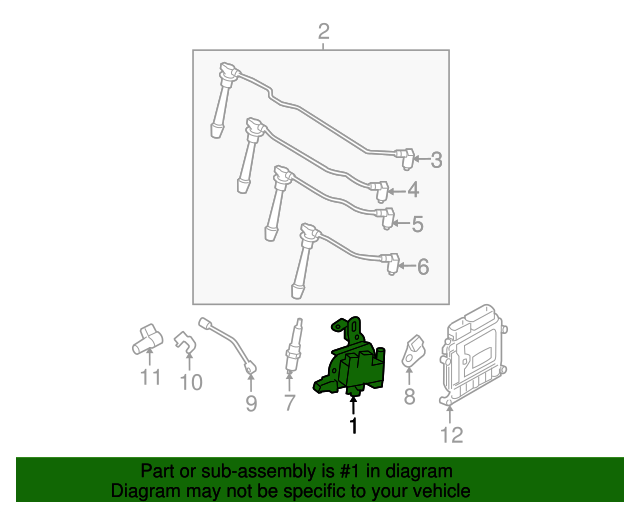 2
3
4
5
6
11
10
9
7
1
8
12
Part or sub-assembly is #1 in diagram
Diagram may not be specific to your vehicle