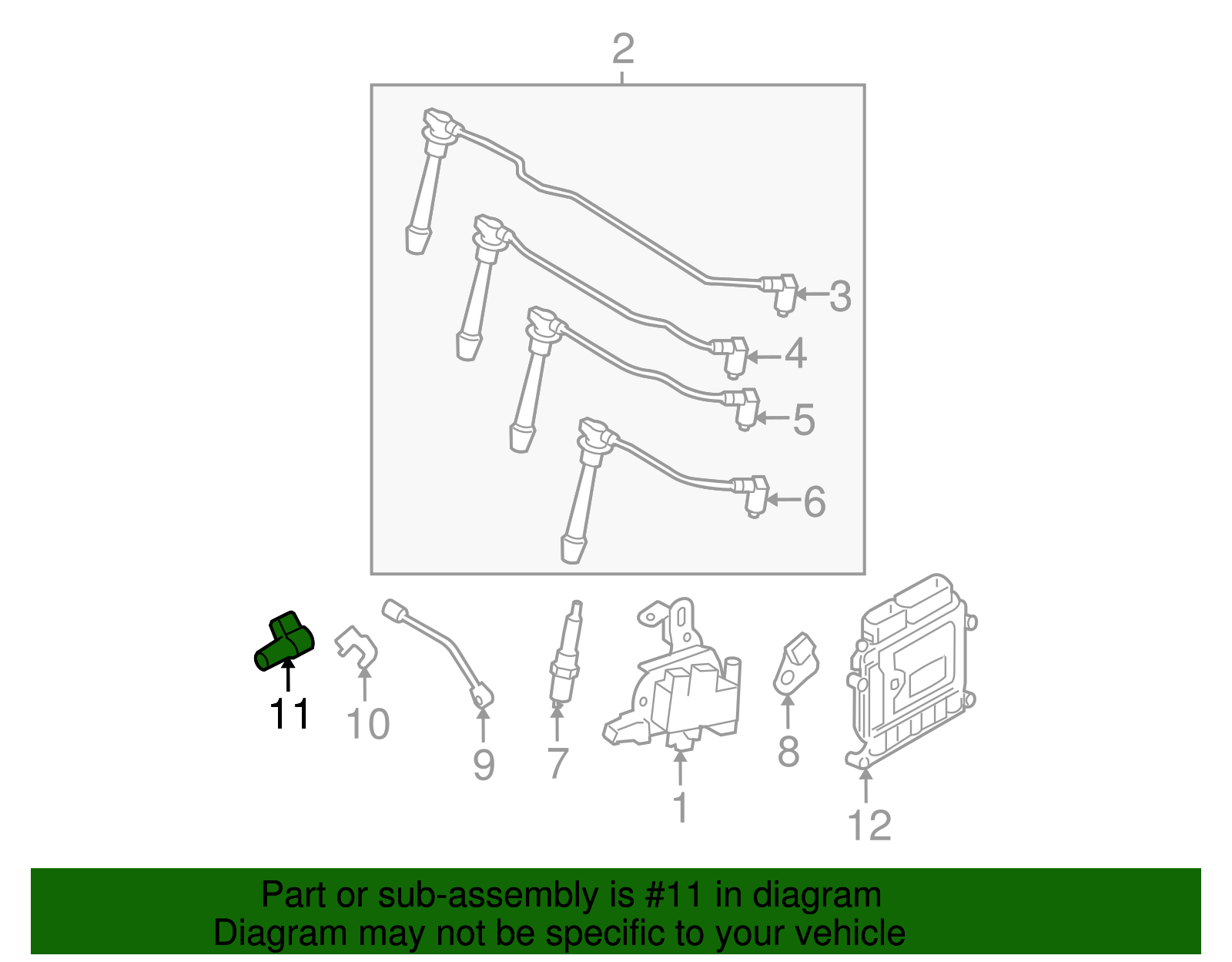 2
3
4
5
6
11
10
9
7
1
8
12

Part or sub-assembly is #11 in diagram
Diagram may not be specific to your vehicle