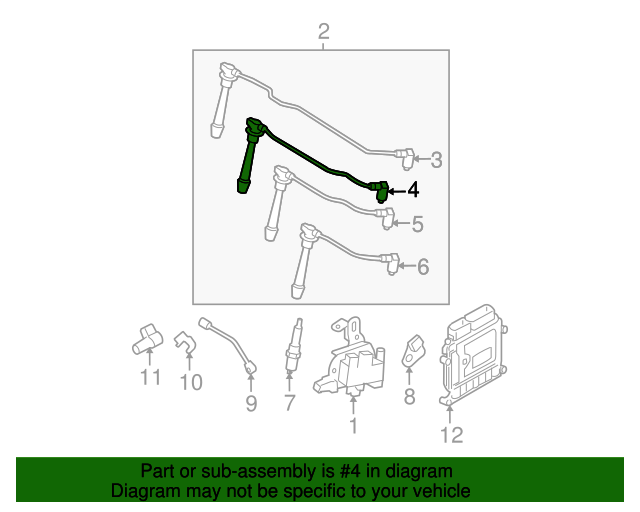 2

3

4

5

6

11

10

9

7

1

8

12

Part or sub-assembly is #4 in diagram
Diagram may not be specific to your vehicle