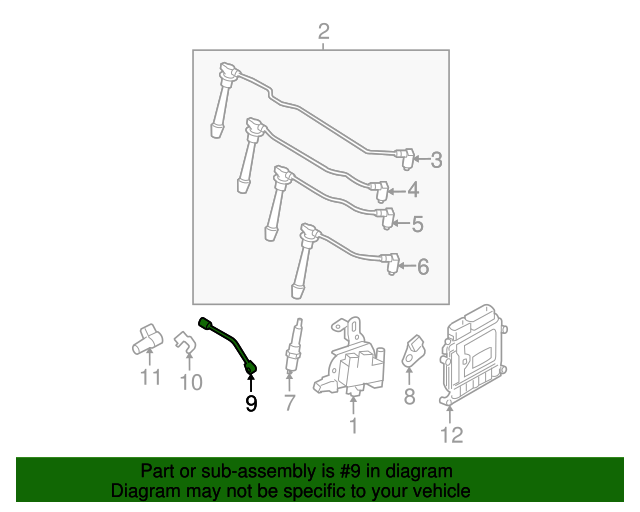 2
3
4
5
6
11
10
9
7
1
8
12

Part or sub-assembly is #9 in diagram
Diagram may not be specific to your vehicle