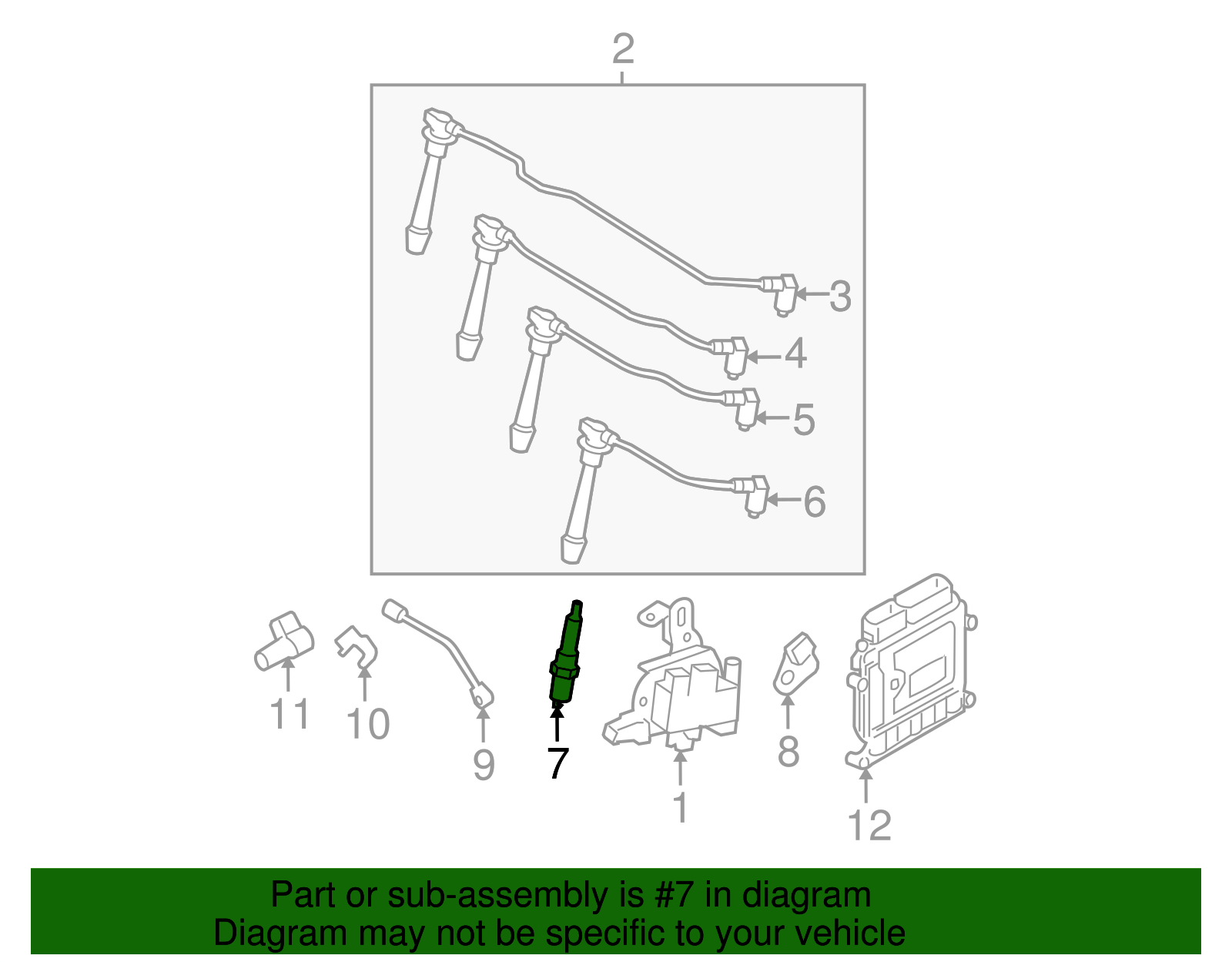 2

3

4

5

6

11

10

9

7

1

8

12

Part or sub-assembly is #7 in diagram
Diagram may not be specific to your vehicle