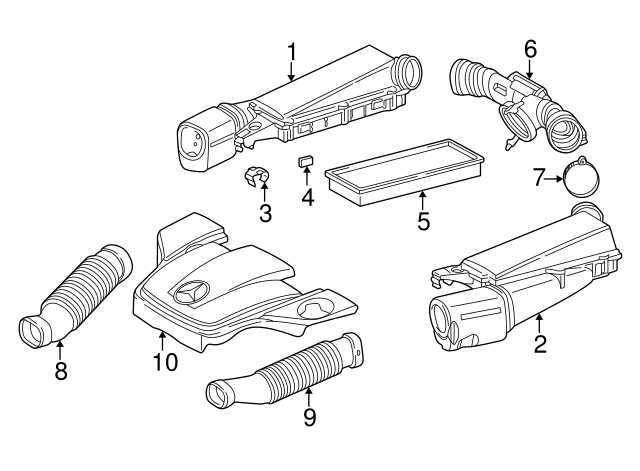 1
6
3
4
5
7
2
8
10
9