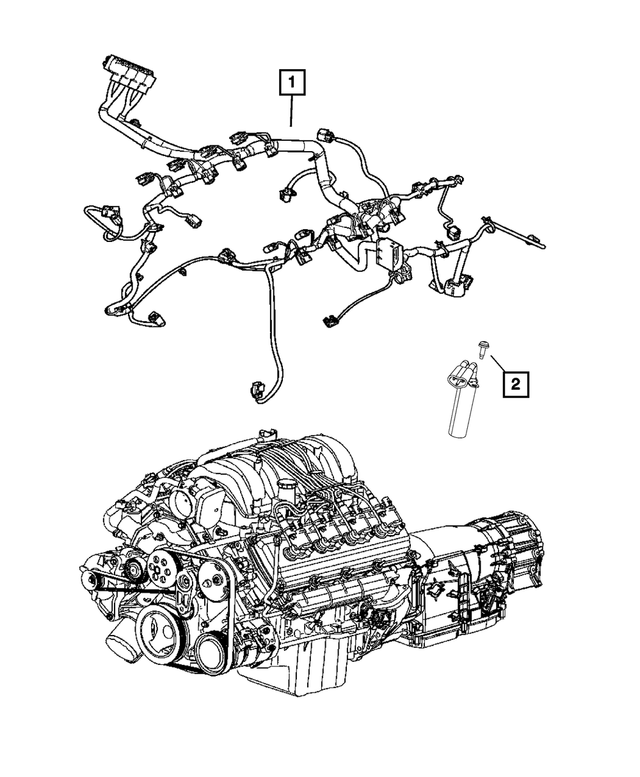 1

2