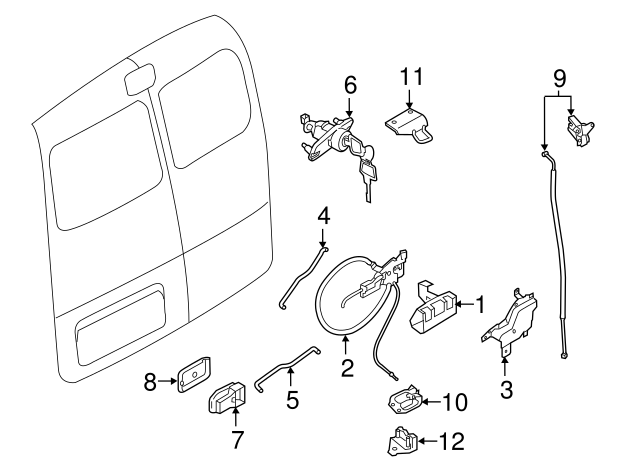 6
11
9
4
1
2
3
8
5
10
7
12