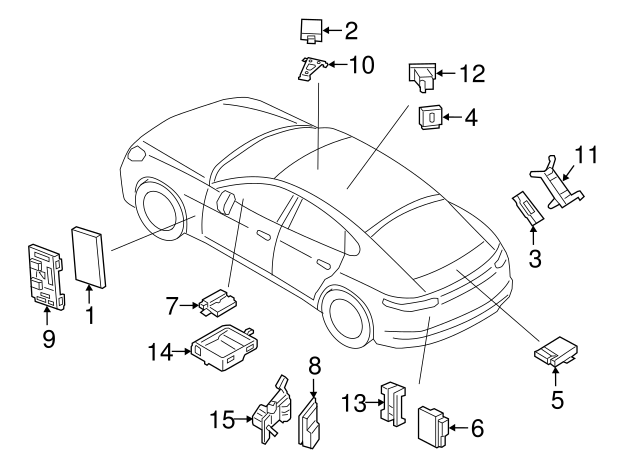 2
10
12
4
11
3
9
1
7
14
8
15
13
6
5