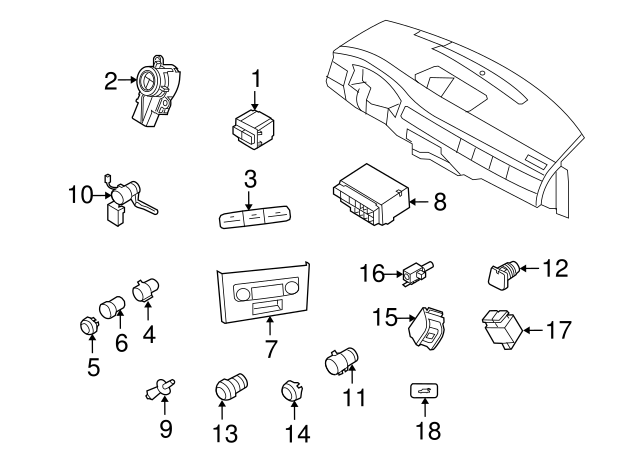 2
1
10
3
8
16
12
15
17
6
4
5
7
11
9
13
14
18