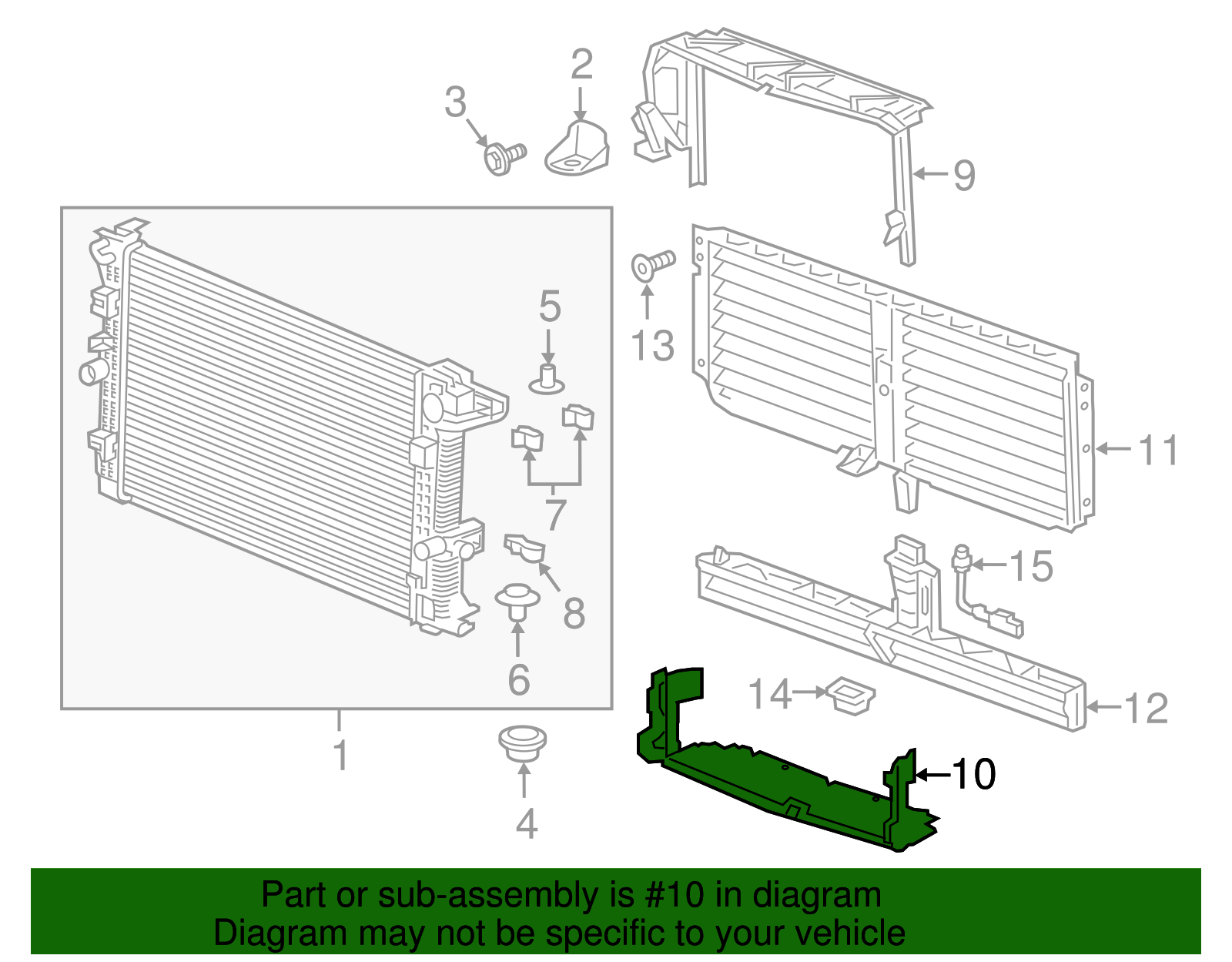 2
3
9
5
13
11
7
15
8
6
14
12
1
10
4

Part or sub-assembly is #10 in diagram
Diagram may not be specific to your vehicle