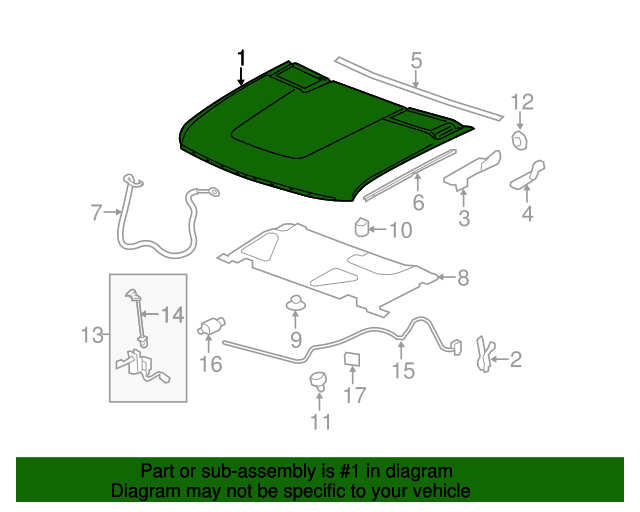 1
5
12
7
6
3
4
10
8
13
14
9
16
15
2
17
11

Part or sub-assembly is #1 in diagram
Diagram may not be specific to your vehicle