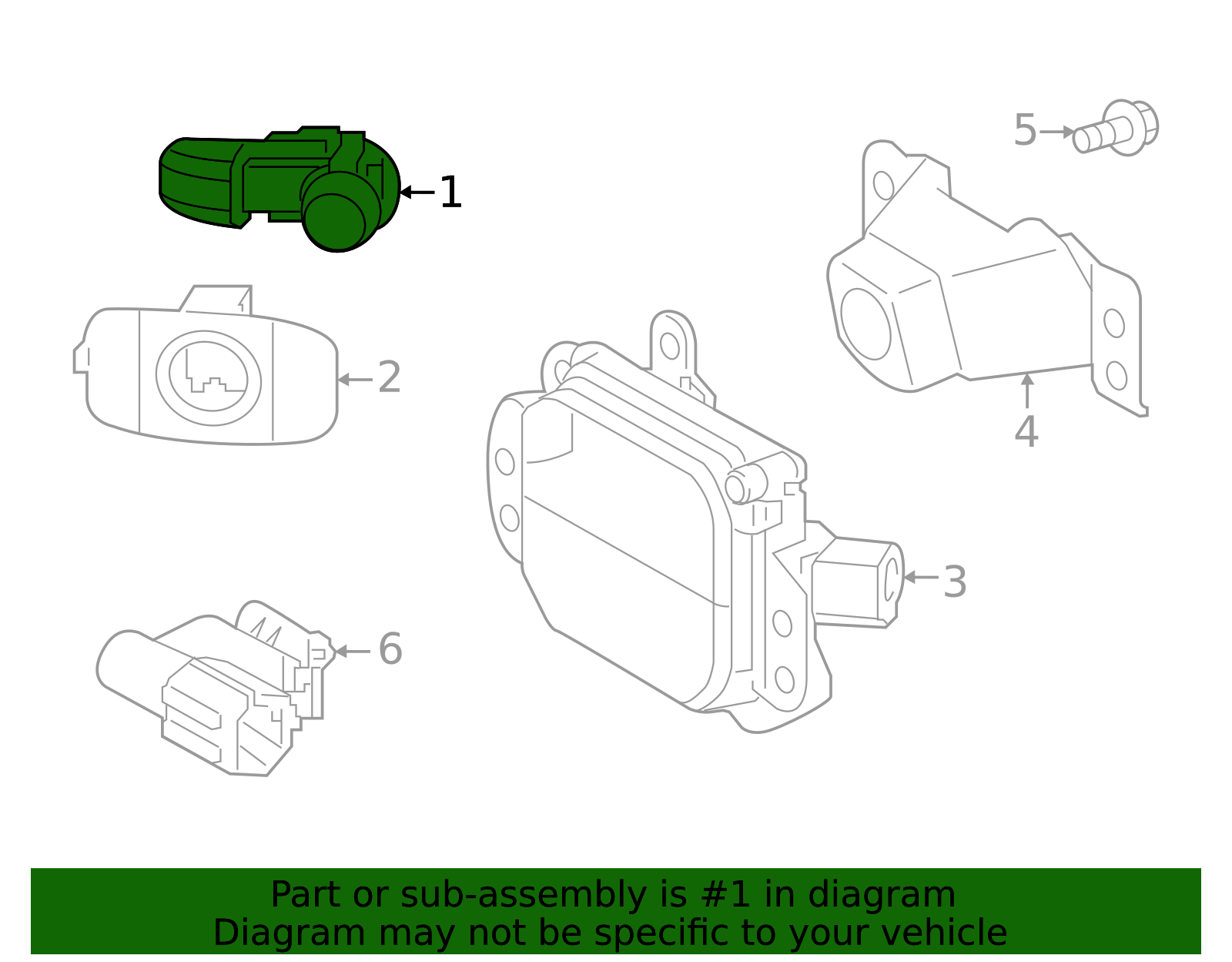 5
1
2
4
3
6

Part or sub-assembly is #1 in diagram
Diagram may not be specific to your vehicle