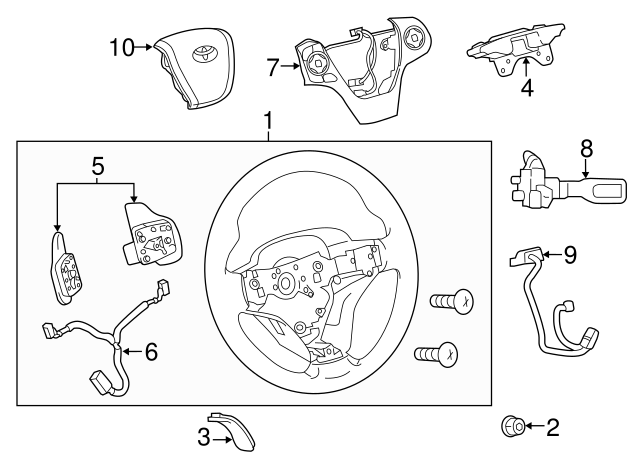 10
7
4
1
5
8
9
6
3
2