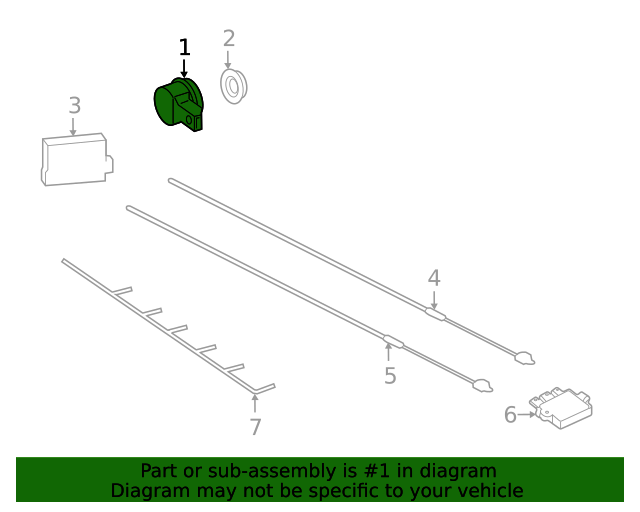 1
2
3
4
5
6
7

Part or sub-assembly is #1 in diagram
Diagram may not be specific to your vehicle