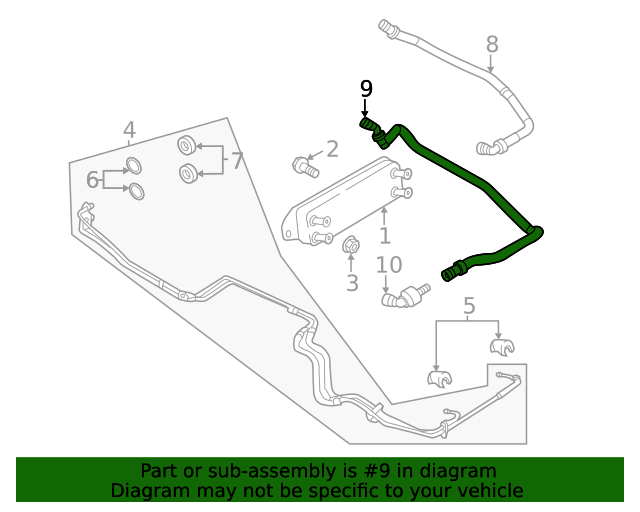 8
9
4
2
7
6
1
3
10
5

Part or sub-assembly is #9 in diagram
Diagram may not be specific to your vehicle