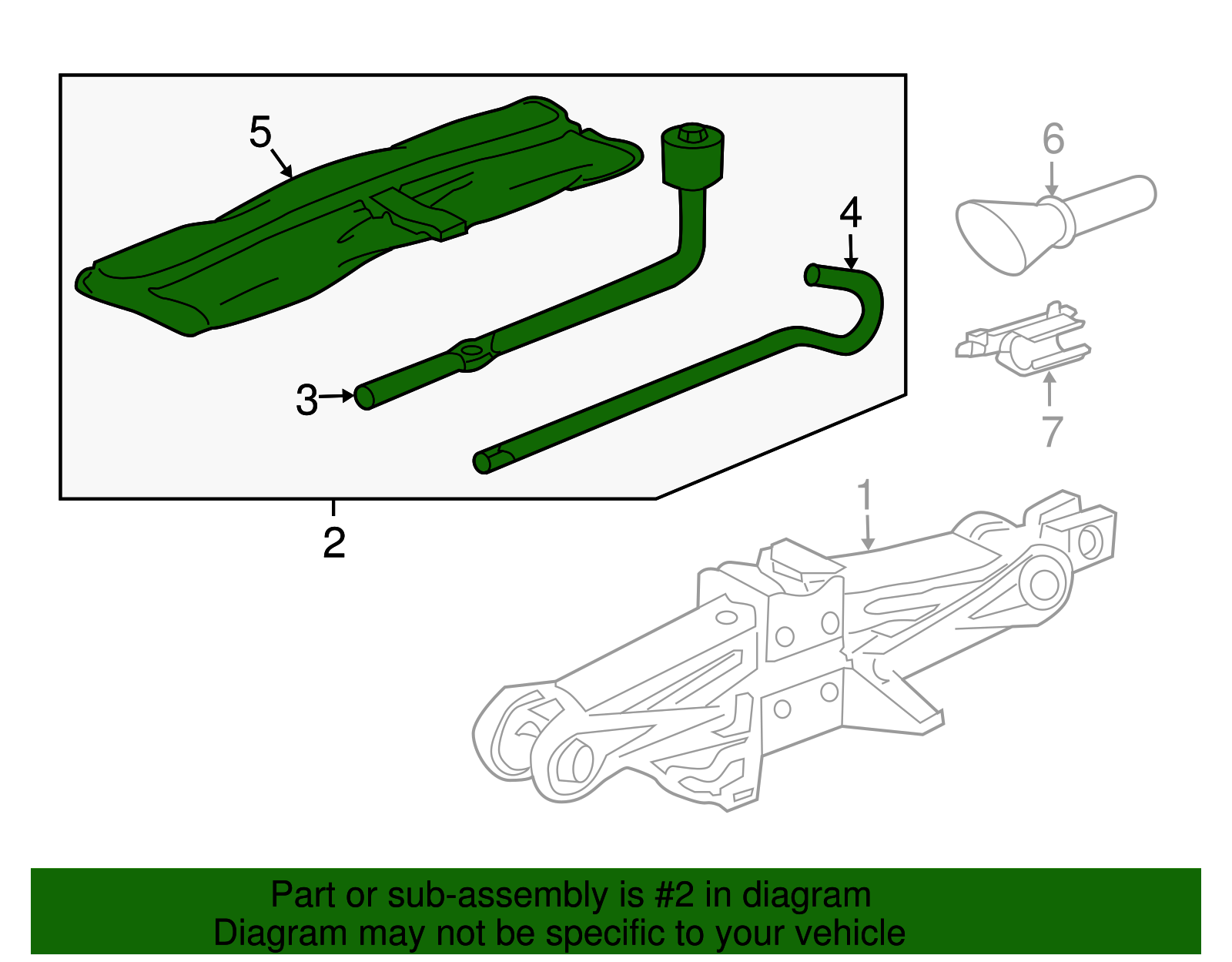 5
6
4
3
7
1
2

Part or sub-assembly is #2 in diagram
Diagram may not be specific to your vehicle