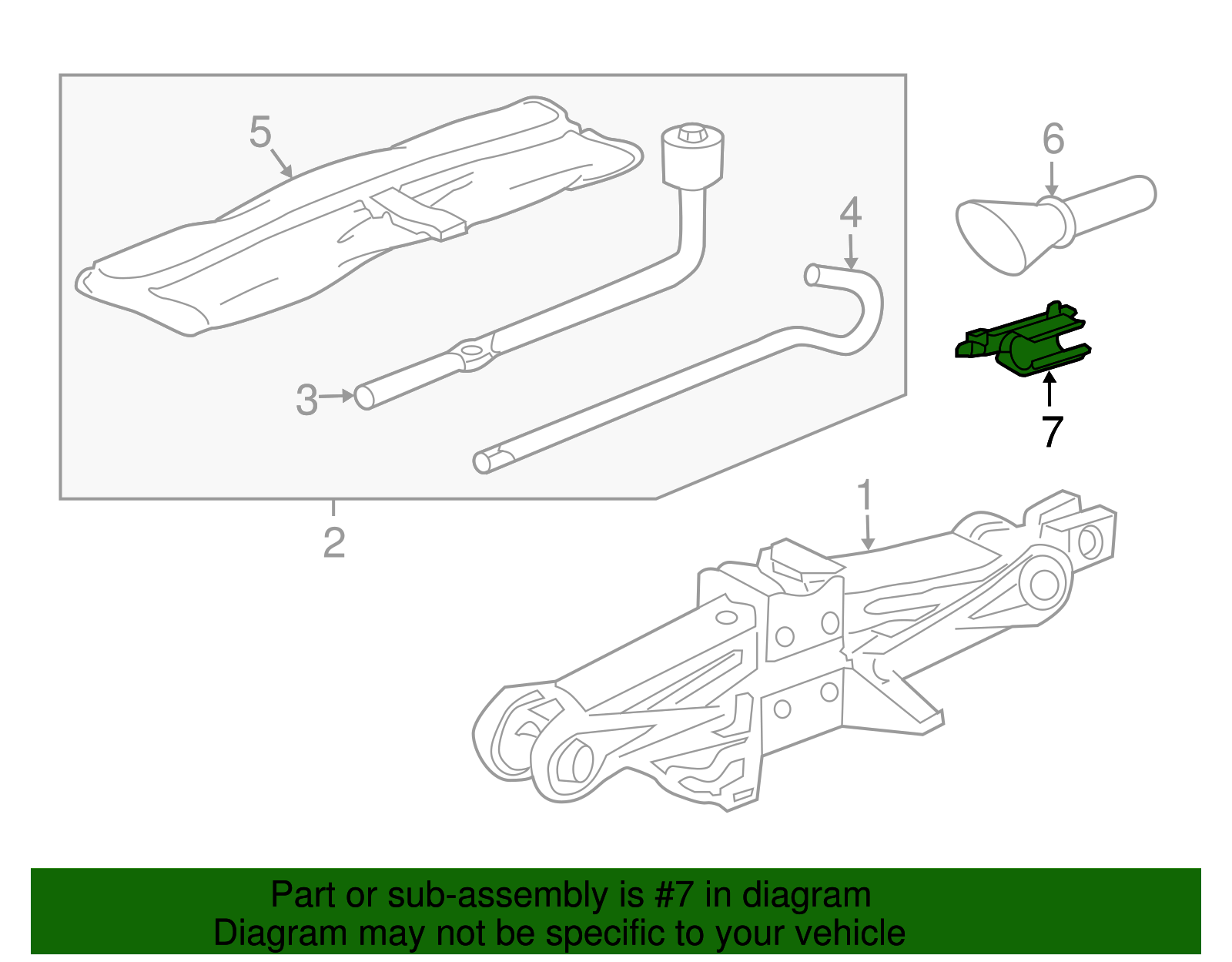 5
6
4
3
7
2
1

Part or sub-assembly is #7 in diagram
Diagram may not be specific to your vehicle