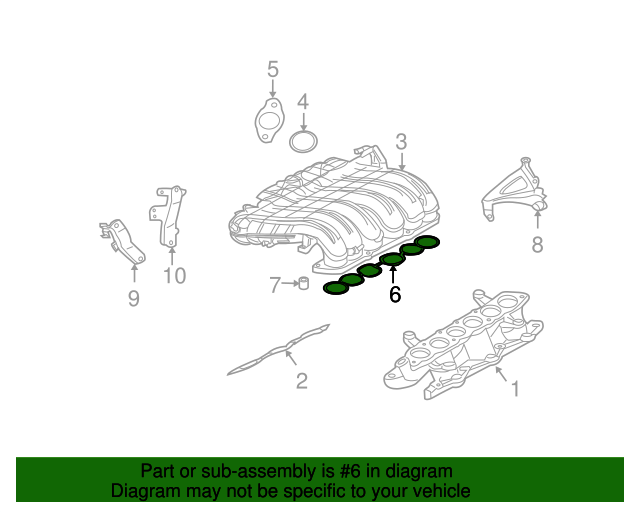 5
4
3
8
10
9
7
6
2
1

Part or sub-assembly is #6 in diagram
Diagram may not be specific to your vehicle