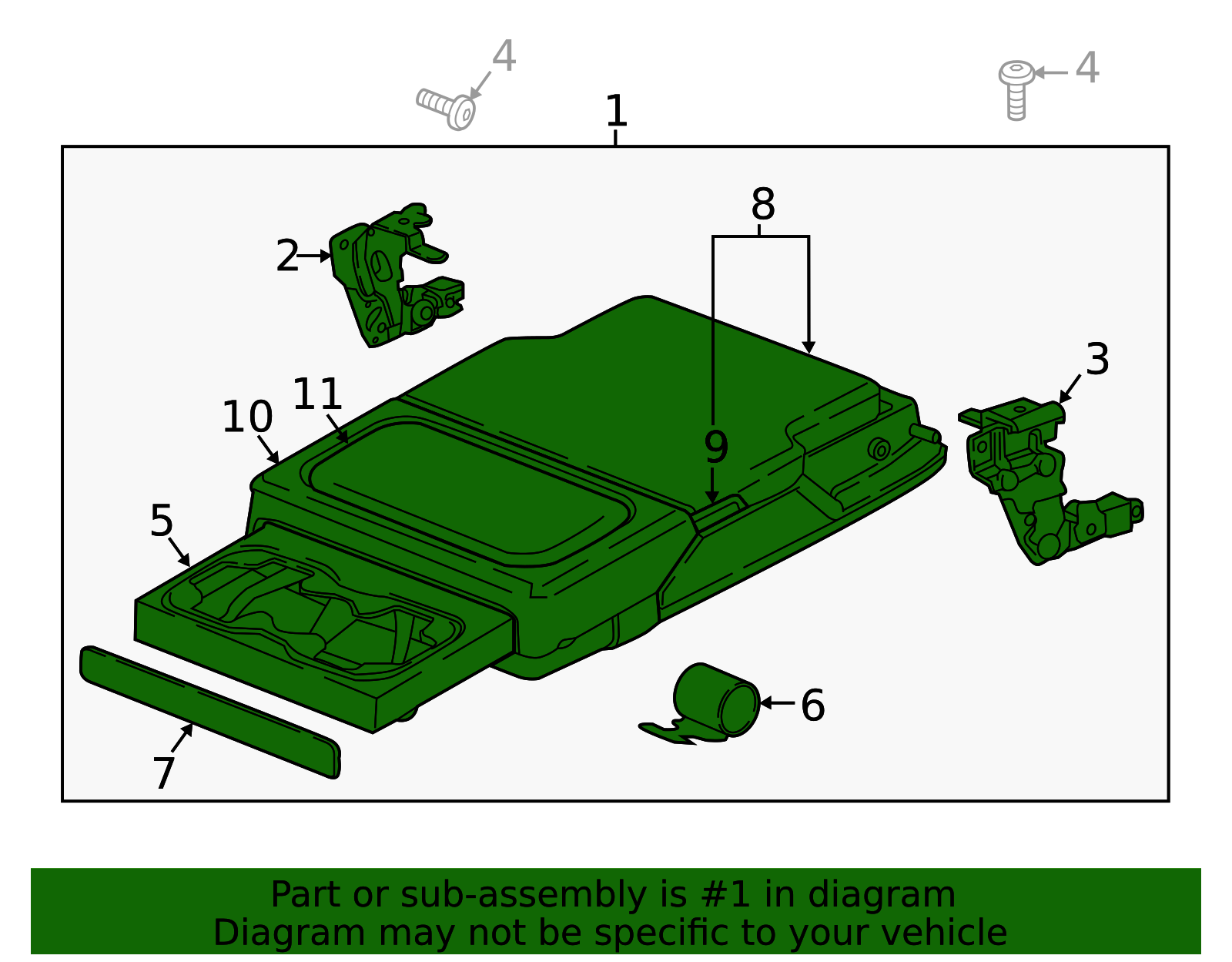 4
4
1
8
2
3
11
10
9
5
6
7

Part or sub-assembly is #1 in diagram
Diagram may not be specific to your vehicle