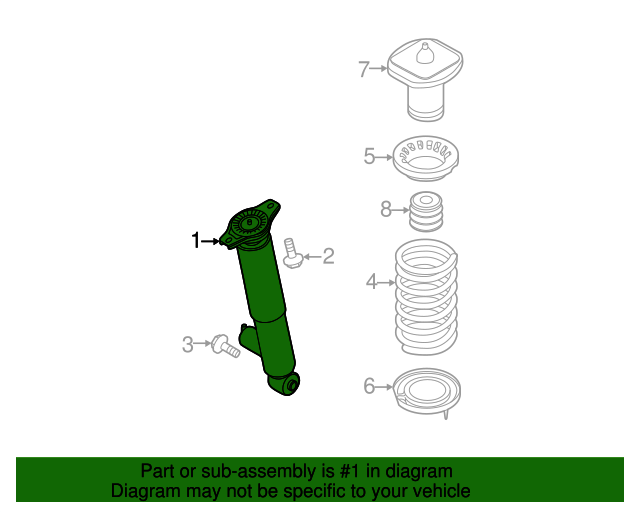 7
5
8
1
2
4
3
6

Part or sub-assembly is #1 in diagram
Diagram may not be specific to your vehicle