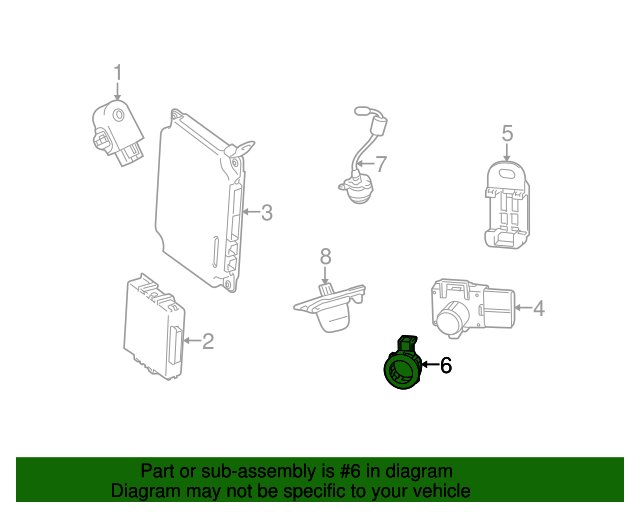 1
3
7
5
8
4
2
6

Part or sub-assembly is #6 in diagram
Diagram may not be specific to your vehicle