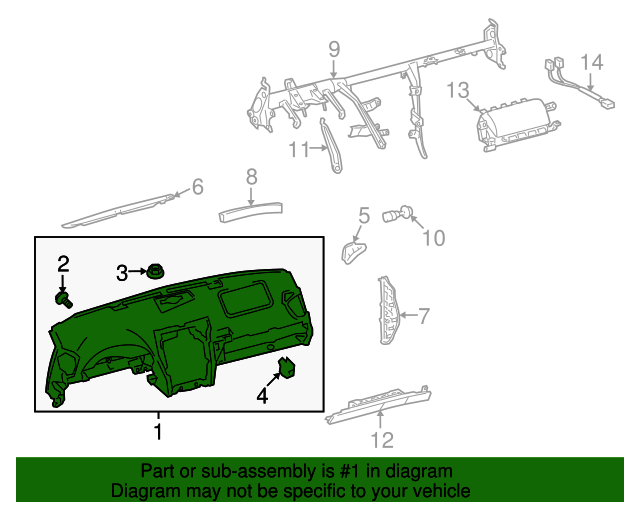 9
14
13
11
6
8
5
10
2
3
7
4
1
12
Part or sub-assembly is #1 in diagram
Diagram may not be specific to your vehicle