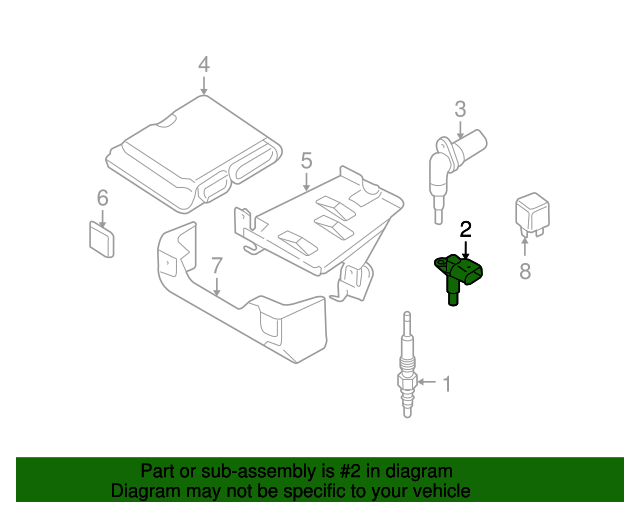 4

3

5

6

2

8

7

1

Part or sub-assembly is #2 in diagram
Diagram may not be specific to your vehicle