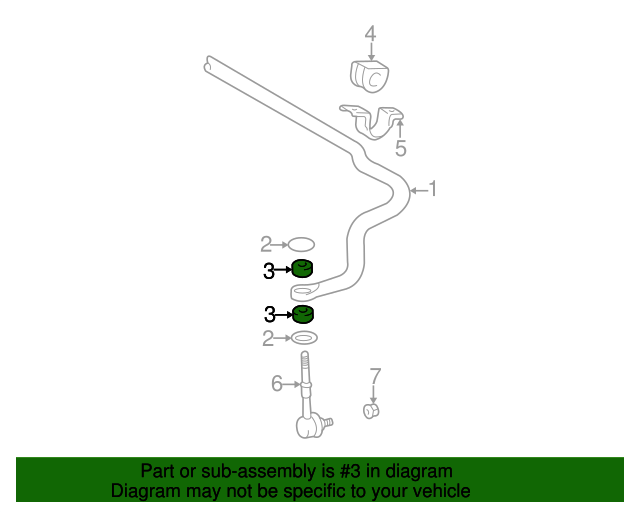 4
5
1
2
3
3
2
6
7

Part or sub-assembly is #3 in diagram
Diagram may not be specific to your vehicle