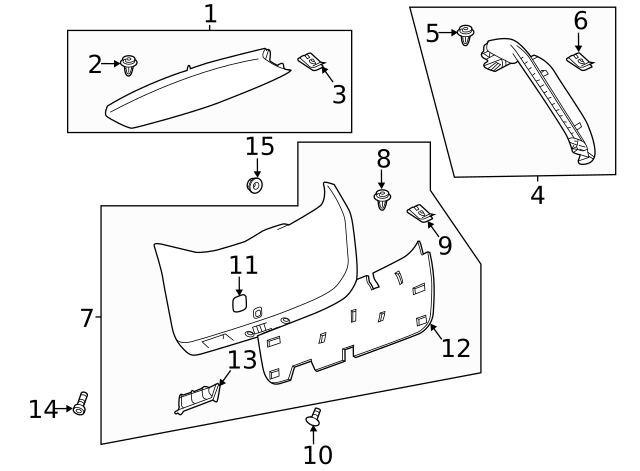 1
2
3
5
6
4
15
8
9
11
7
12
13
14
10