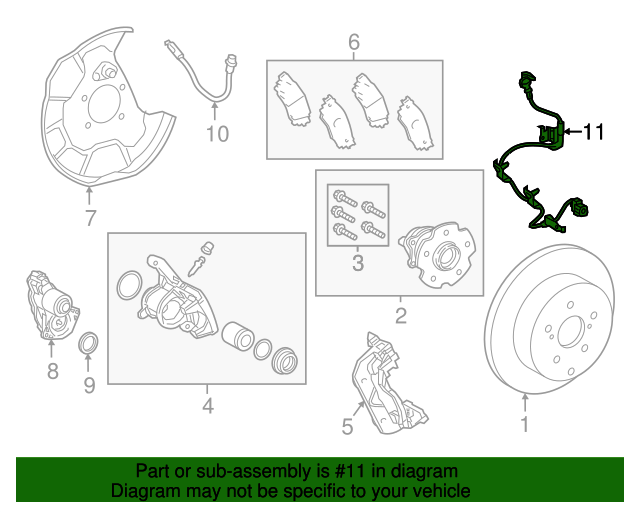 6

10

11

7

3

2

4

8

9

5

1

Part or sub-assembly is #11 in diagram
Diagram may not be specific to your vehicle