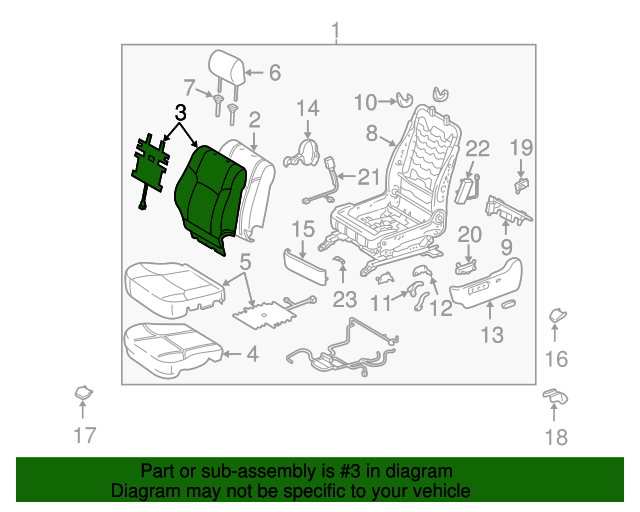 1
6
7
3
2
14
10
8
22
19
21
15
20
9
5
23
11
12
13
4
16
17
18

Part or sub-assembly is #3 in diagram
Diagram may not be specific to your vehicle