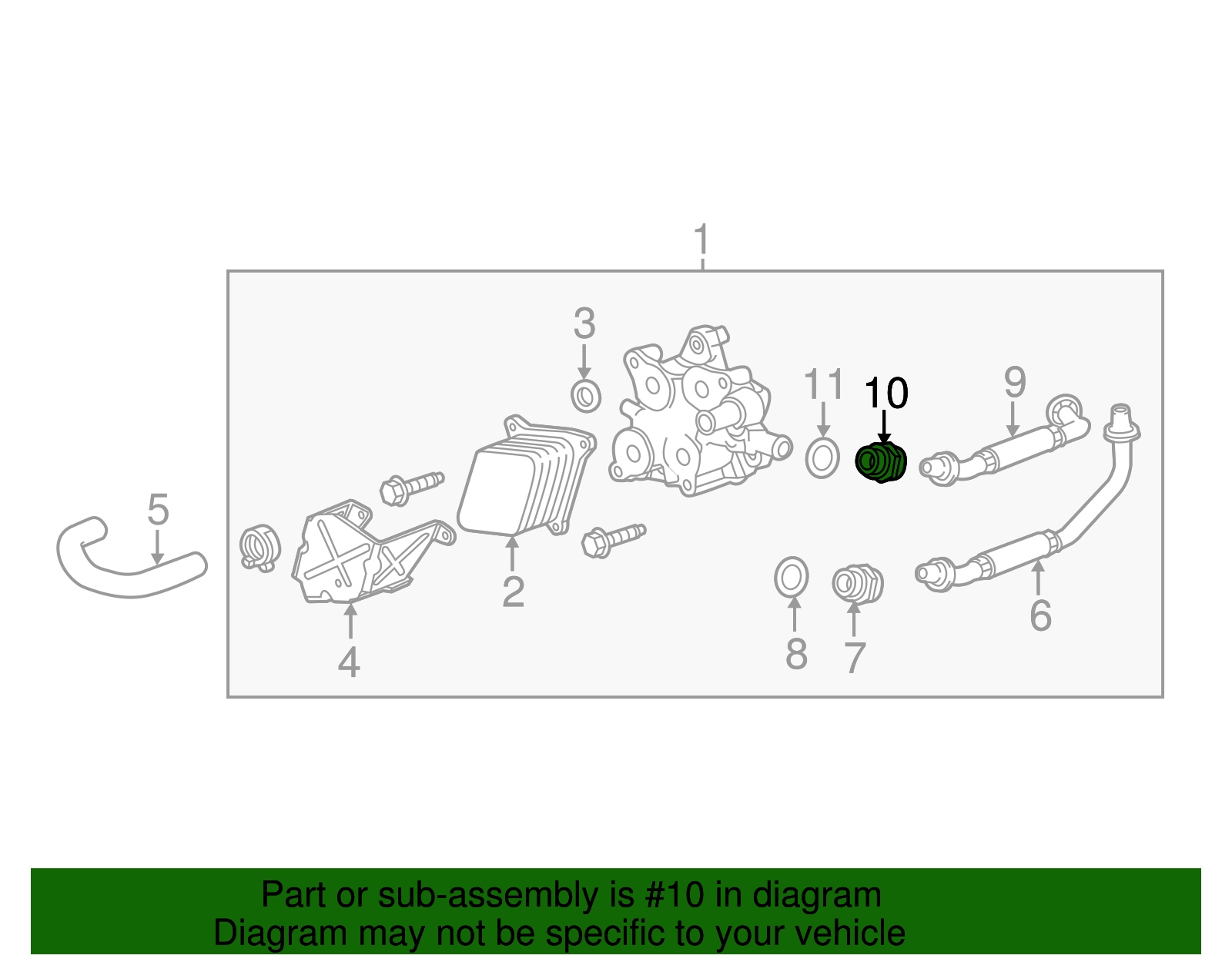 1

3

11

10

9

5

2

4

8

7

6

Part or sub-assembly is #10 in diagram
Diagram may not be specific to your vehicle