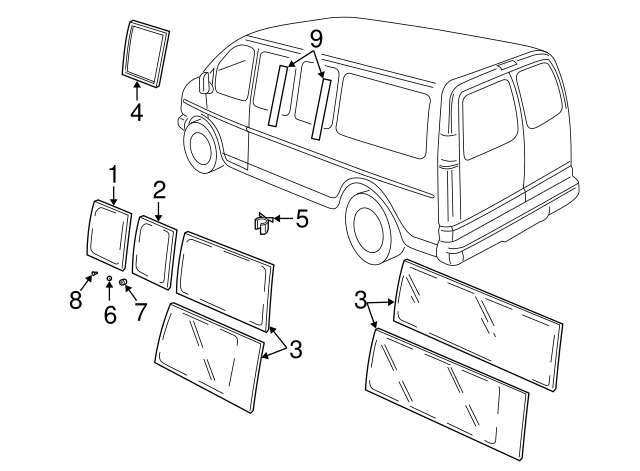 9
4
1
2
5
8
6
7
3
3