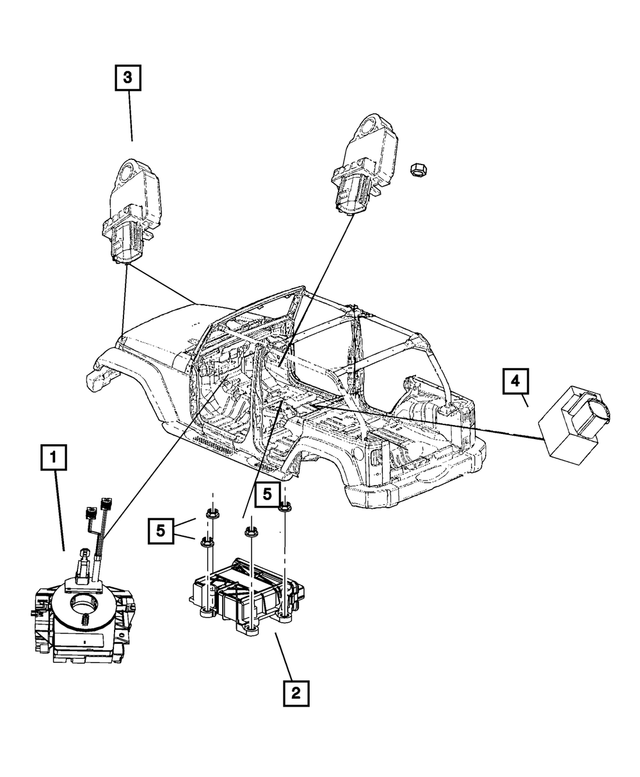 3

4

1

5

5

2