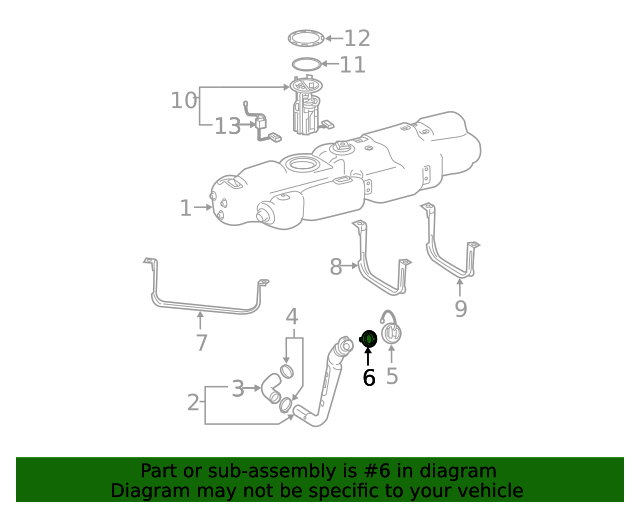 12
11
10
13
1
8
9
7
4
3
2
6
5

Part or sub-assembly is #6 in diagram
Diagram may not be specific to your vehicle