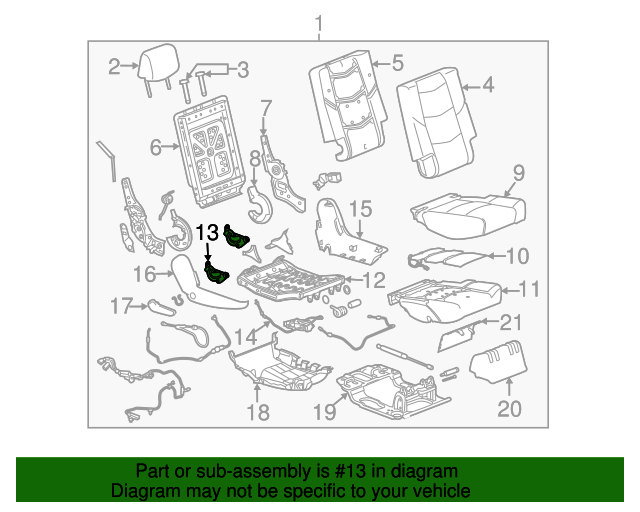 1
2
3
5
4
6
7
8
9
15
13
10
16
12
11
17
14
21
18
19
20

Part or sub-assembly is #13 in diagram
Diagram may not be specific to your vehicle