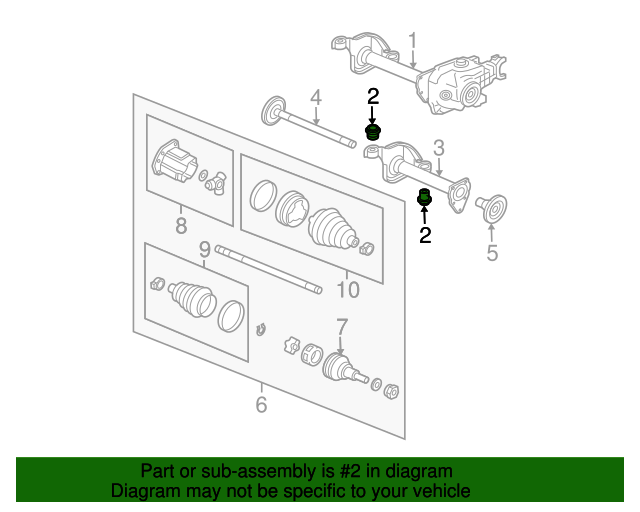 1
4
2
3
2
5
8
9
10
7
6

Part or sub-assembly is #2 in diagram
Diagram may not be specific to your vehicle