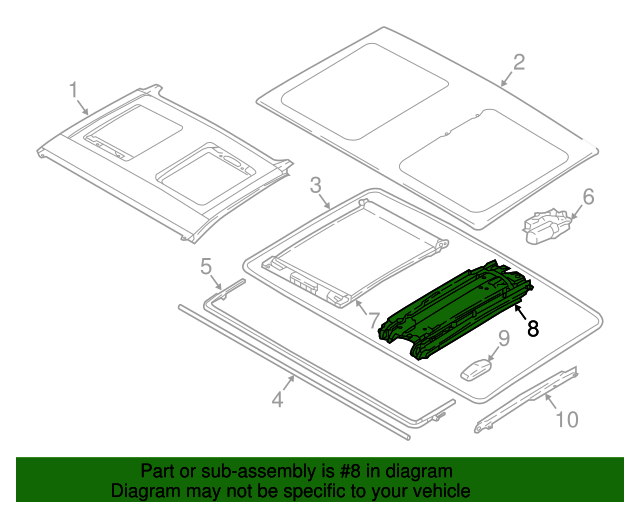 1
2
3
6
5
7
8
9
4
10

Part or sub-assembly is #8 in diagram
Diagram may not be specific to your vehicle