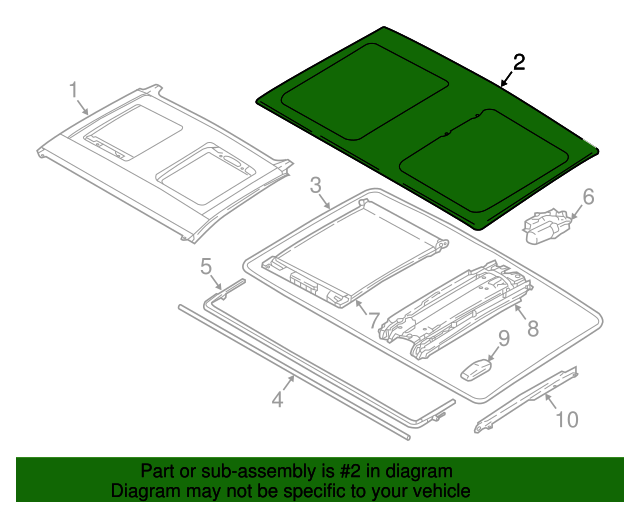 1

2

3

6

5

7

8

9

4

10

Part or sub-assembly is #2 in diagram
Diagram may not be specific to your vehicle