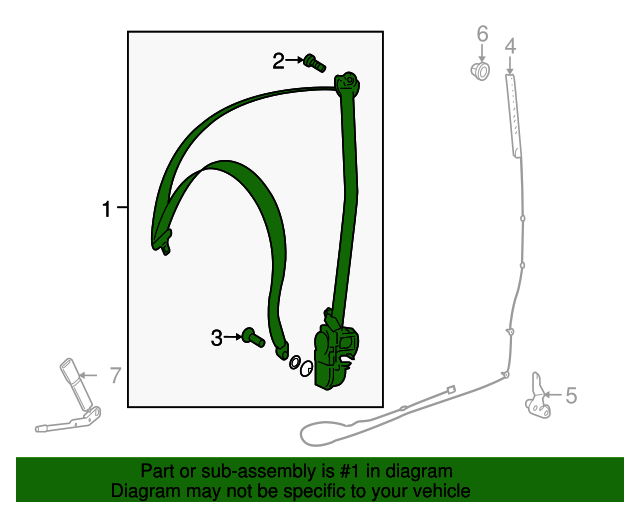 6
4
2
1
3
7
5

Part or sub-assembly is #1 in diagram
Diagram may not be specific to your vehicle