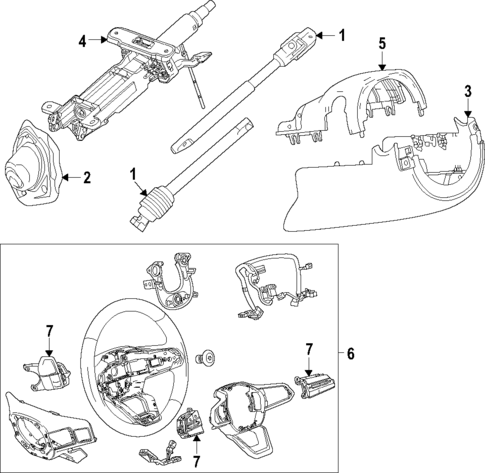 4
1
5
3
2
1
7
7
6
7