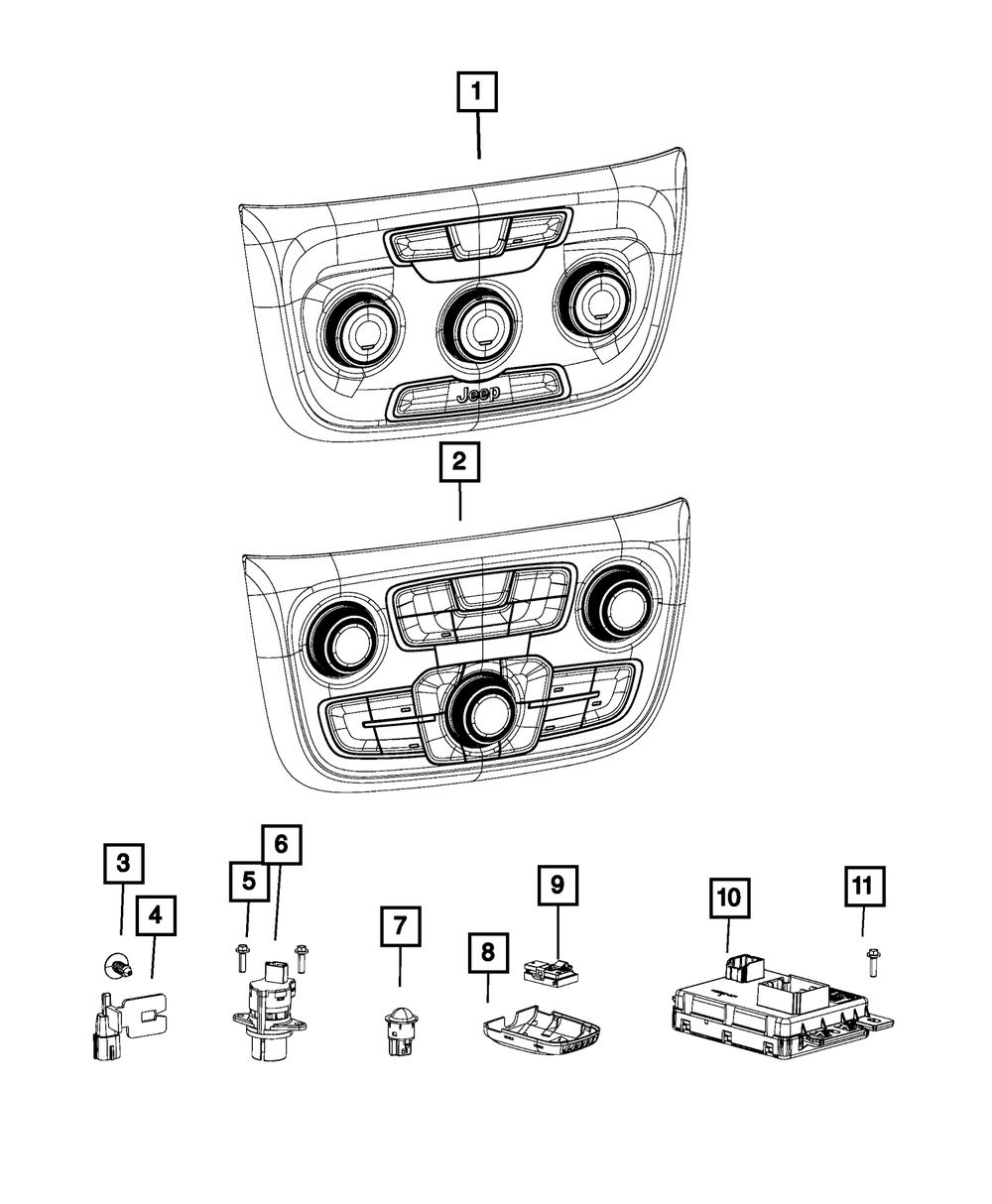 1
Jeep
2
3
4
5
6
7
8
9
10
11