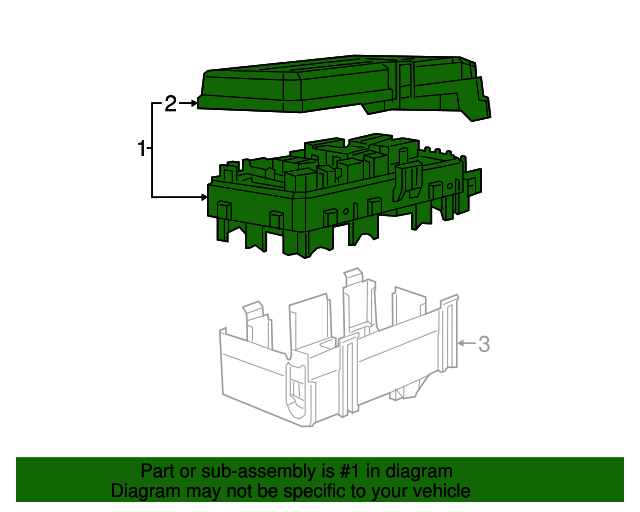 2
1
3

Part or sub-assembly is #1 in diagram
Diagram may not be specific to your vehicle