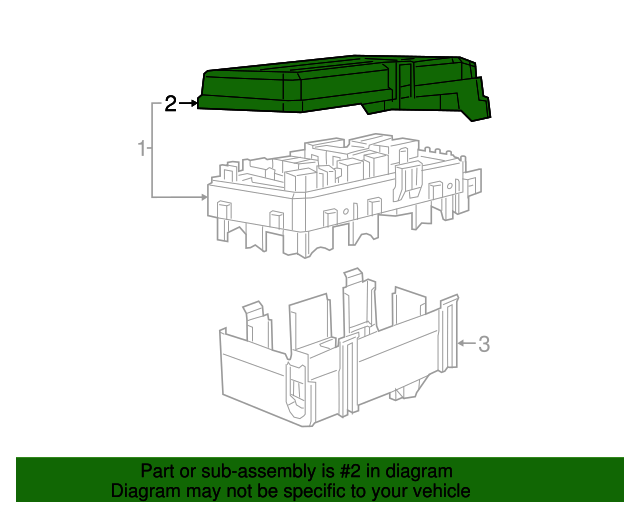 2
1
3
Part or sub-assembly is #2 in diagram
Diagram may not be specific to your vehicle