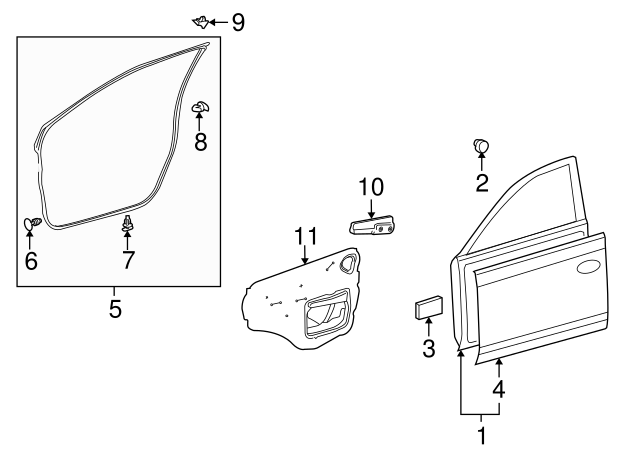 9
8
6
7
5
10
11
2
3
4
1