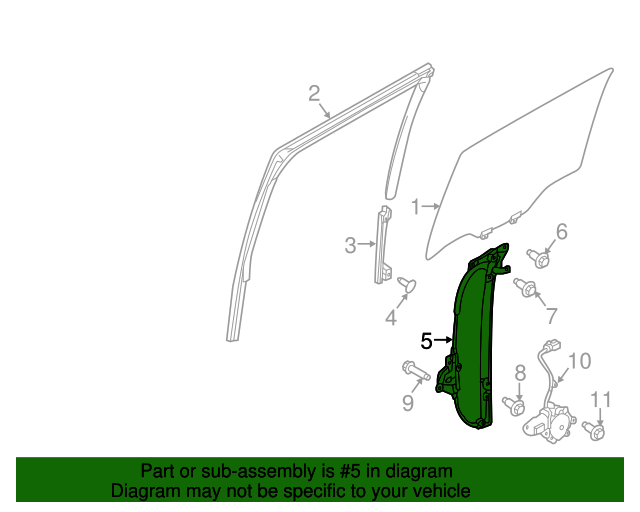 2

1

3

6

4

7

5

10

8

9

11

Part or sub-assembly is #5 in diagram
Diagram may not be specific to your vehicle