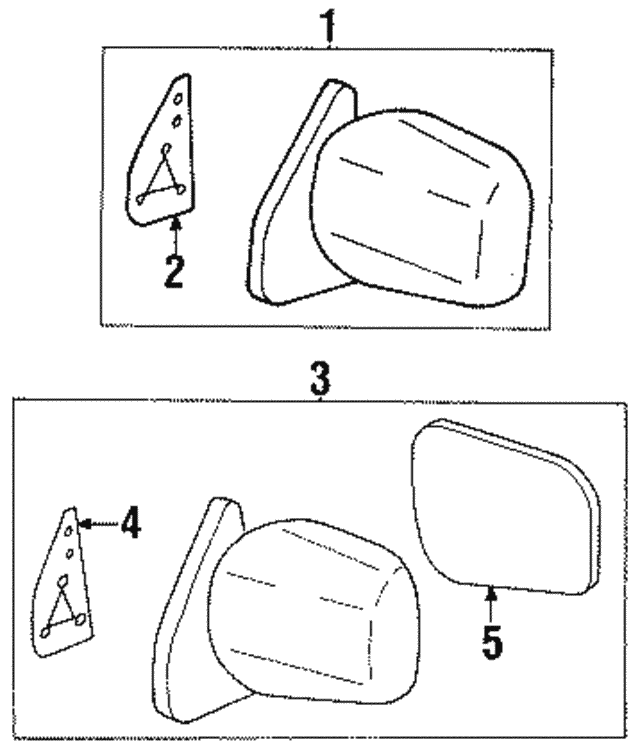 1
2
3
4
5