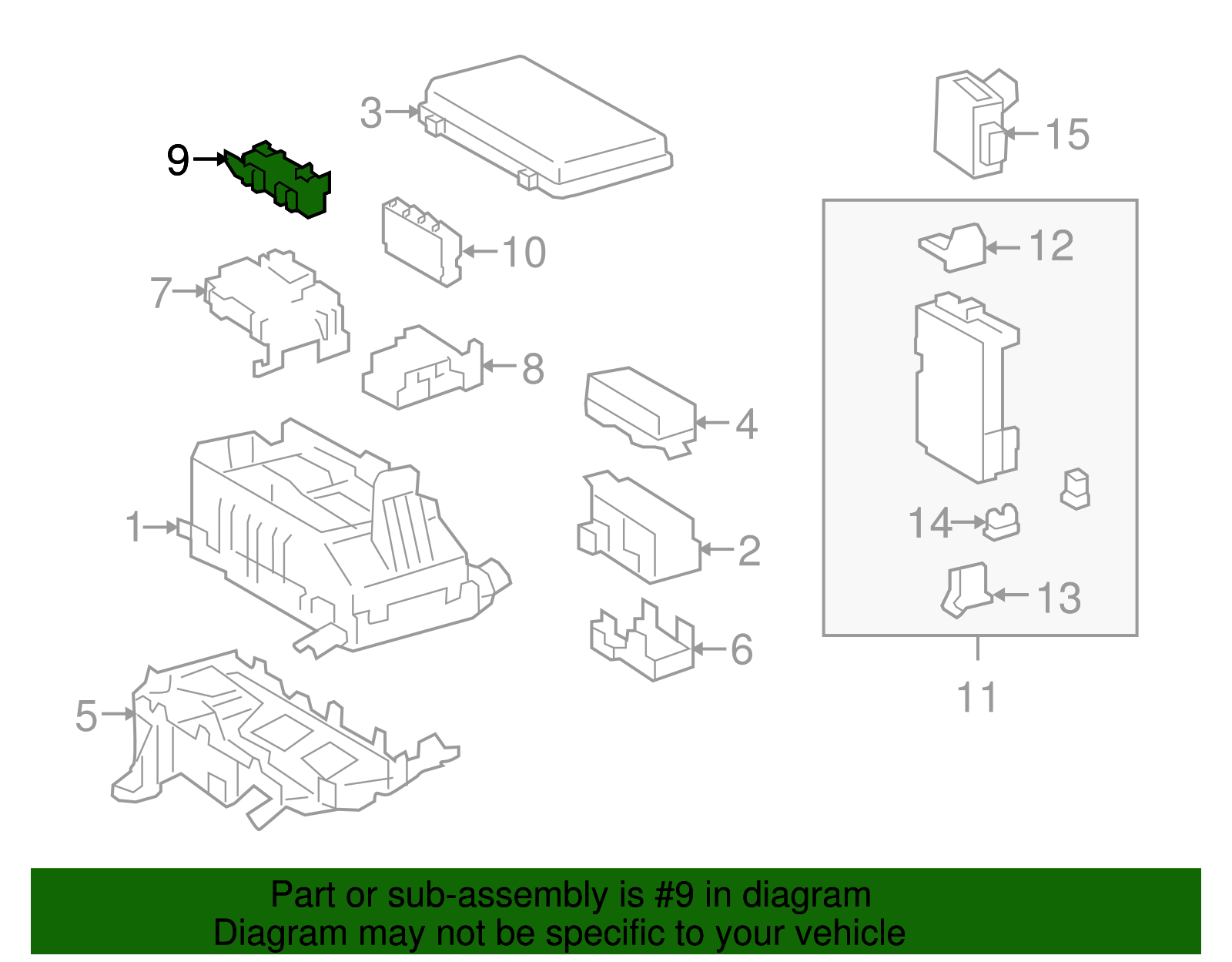 3
9
15
10
12
7
8
4
1
2
14
13
6
5
11

Part or sub-assembly is #9 in diagram
Diagram may not be specific to your vehicle